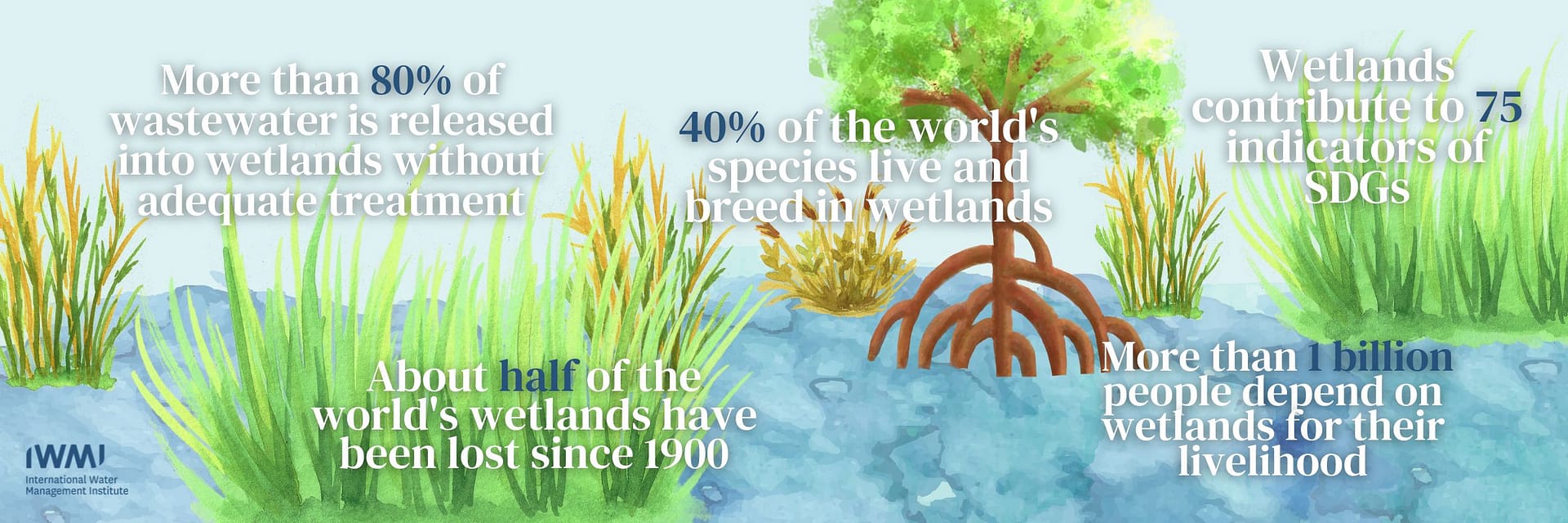 More than 80% of wastewater is released into wetlands without adequate treatment

40% of the world's species live and breed in wetlands

Wetlands contribute to 75 indicators of SDGs

About half of the world's wetlands have been lost since 1900

More than 1 billion people depend on wetlands for their livelihood

IWMI
International Water Management Institute